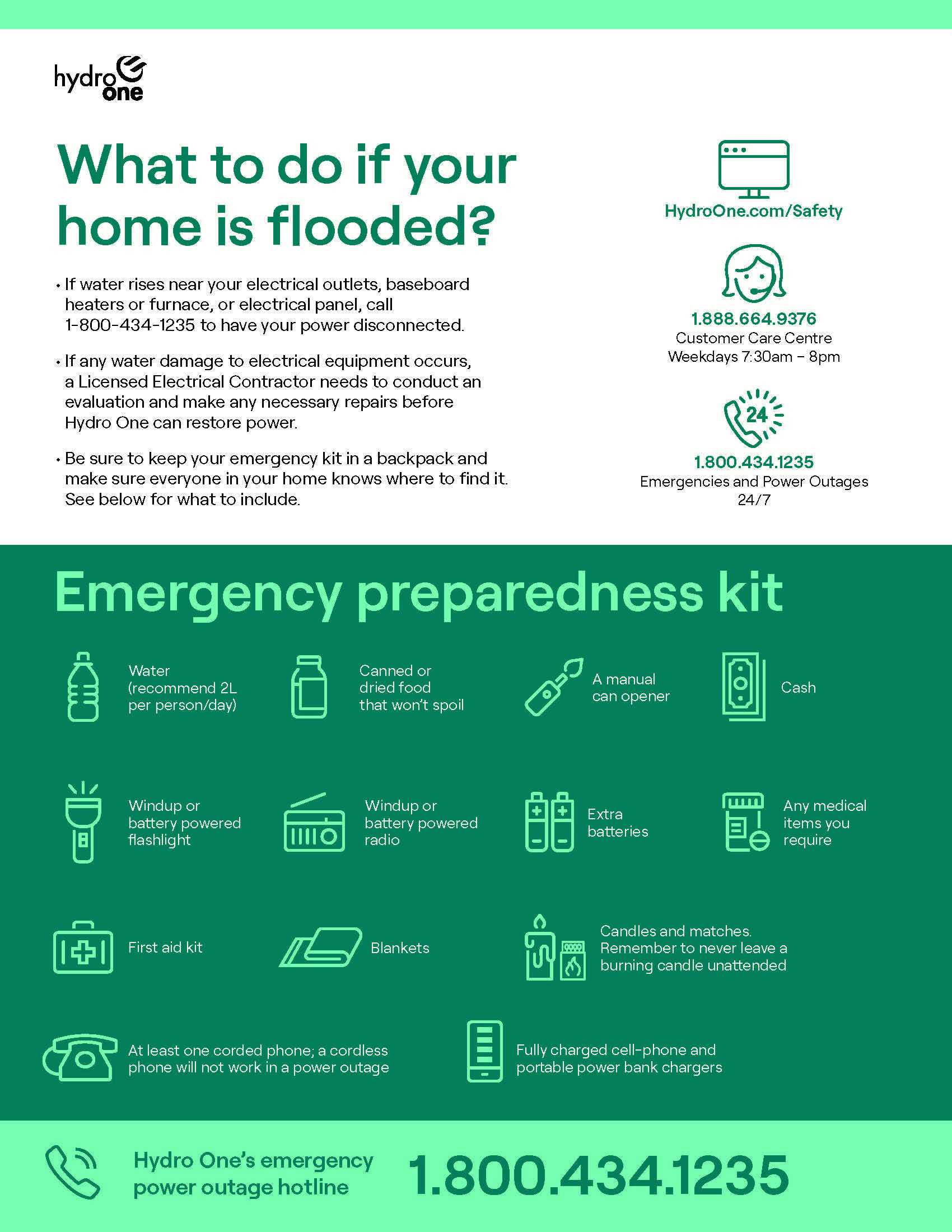 hydro one

What to do if your home is flooded?

• If water rises near your electrical outlets, baseboard heaters or furnace, or electrical panel, call 1-800-434-1235 to have your power disconnected.

• If any water damage to electrical equipment occurs, a Licensed Electrical Contractor needs to conduct an evaluation and make any necessary repairs before Hydro One can restore power.

• Be sure to keep your emergency kit in a backpack and make sure everyone in your home knows where to find it. See below for what to include.

HydroOne.com/Safety

1.888.664.9376
Customer Care Centre
Weekdays 7:30am – 8pm

24

1.800.434.1235
Emergencies and Power Outages
24/7

Emergency preparedness kit

Water (recommend 2L per person/day)

Canned or dried food that won't spoil

A manual can opener

Cash

Windup or battery powered flashlight

Windup or battery powered radio

Extra batteries

Any medical items you require

First aid kit

Blankets

Candles and matches. Remember to never leave a burning candle unattended

At least one corded phone; a cordless phone will not work in a power outage

Fully charged cell-phone and portable power bank chargers

Hydro One's emergency power outage hotline

1.800.434.1235